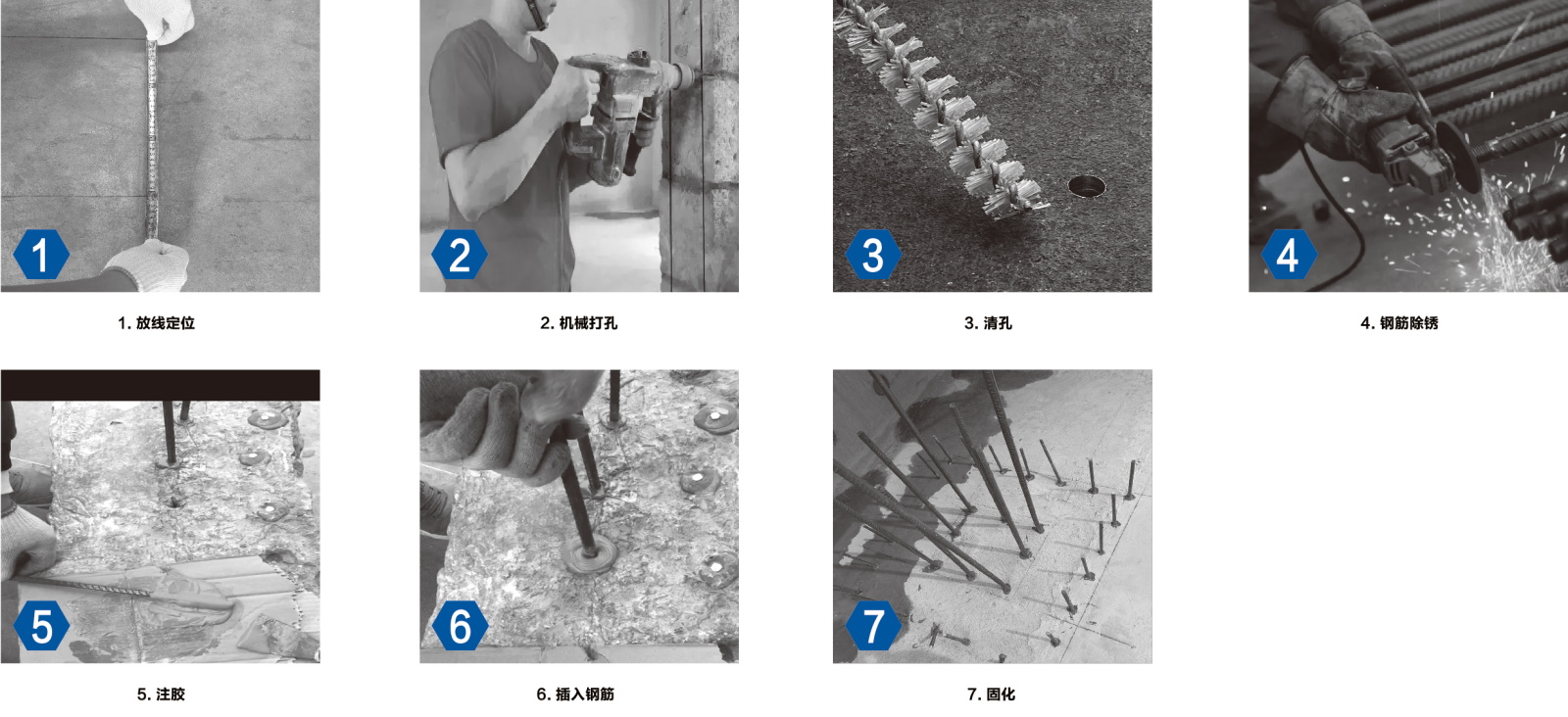 1

1. 放线定位

2

2. 机械打孔

3

3. 清孔

4

4. 钢筋除锈

5

5. 注胶

6

6. 插入钢筋

7

7. 固化